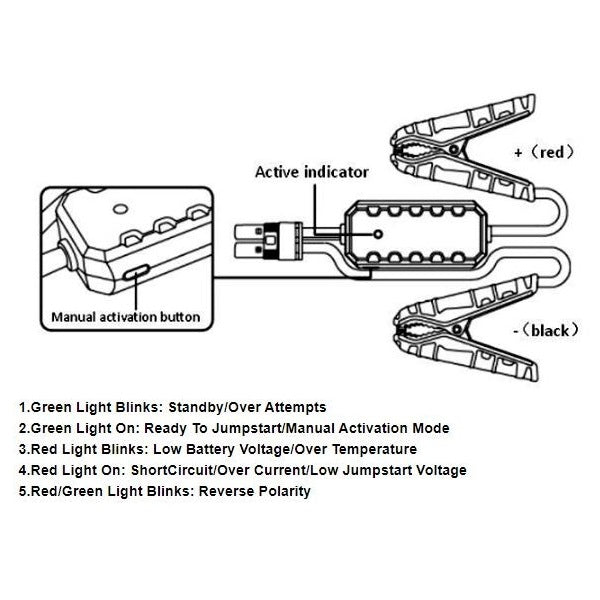 Active indicator

+（red）

Manual activation button

-（black）

1.Green Light Blinks: Standby/Over Attempts
2.Green Light On: Ready To Jumpstart/Manual Activation Mode
3.Red Light Blinks: Low Battery Voltage/Over Temperature
4.Red Light On: ShortCircuit/Over Current/Low Jumpstart Voltage
5.Red/Green Light Blinks: Reverse Polarity