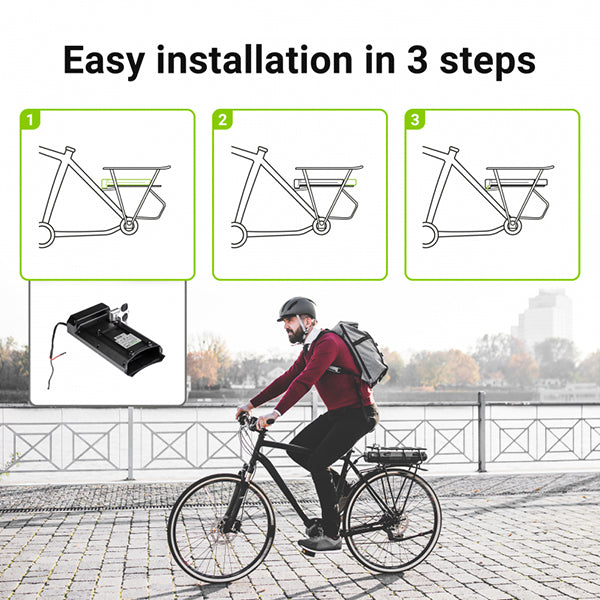 Easy installation in 3 steps

1

2

3