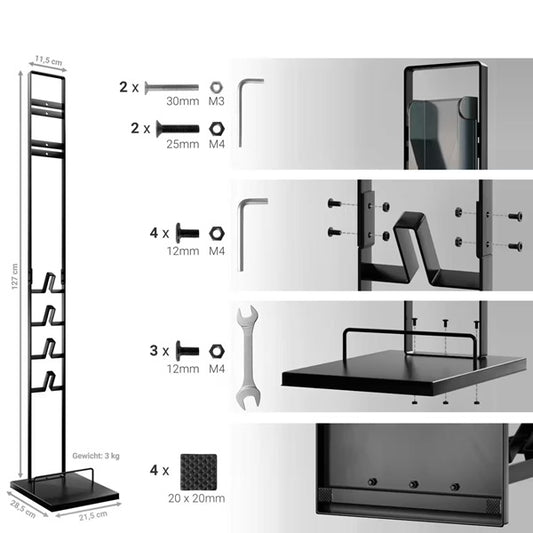 11,5 cm

127 cm

Gewicht: 3 kg

28,5 cm

21,5 cm

2 x 30mm M3

2 x 25mm M4

4 x 12mm M4

3 x 12mm M4

4 x 20 x 20mm